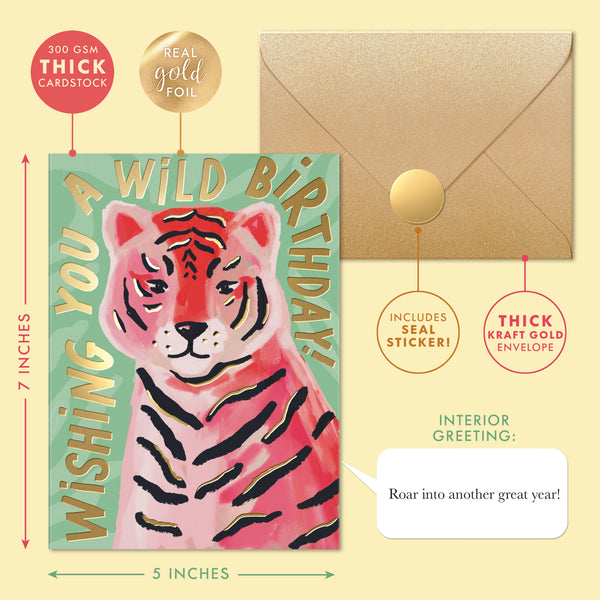 300 GSM
THICK
CARDSTOCK

REAL
gold
FOIL

WiSHiNG YOU A WiLD BiRTHDAY!

7 INCHES

5 INCHES

INCLUDES
SEAL
STICKER!

THICK
KRAFT GOLD
ENVELOPE

INTERIOR
GREETING:

Roar into another great year!