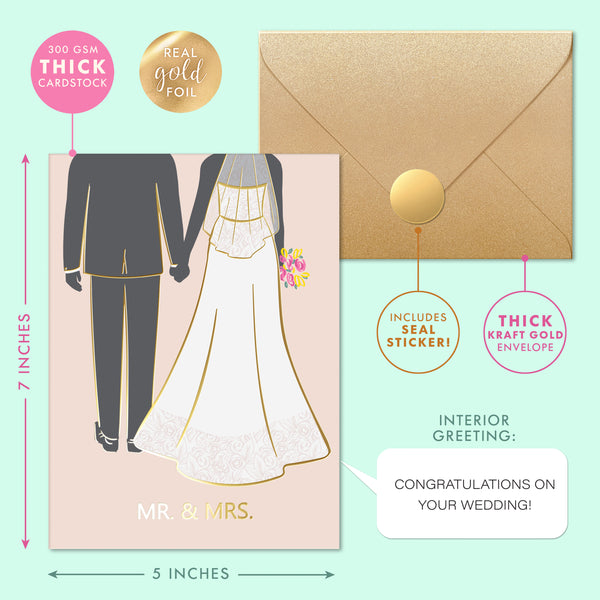 300 GSM
THICK
CARDSTOCK

REAL
gold
FOIL

7 INCHES

MR. & MRS.

5 INCHES

INCLUDES
SEAL
STICKER!

THICK
KRAFT GOLD
ENVELOPE

INTERIOR
GREETING:

CONGRATULATIONS ON YOUR WEDDING!