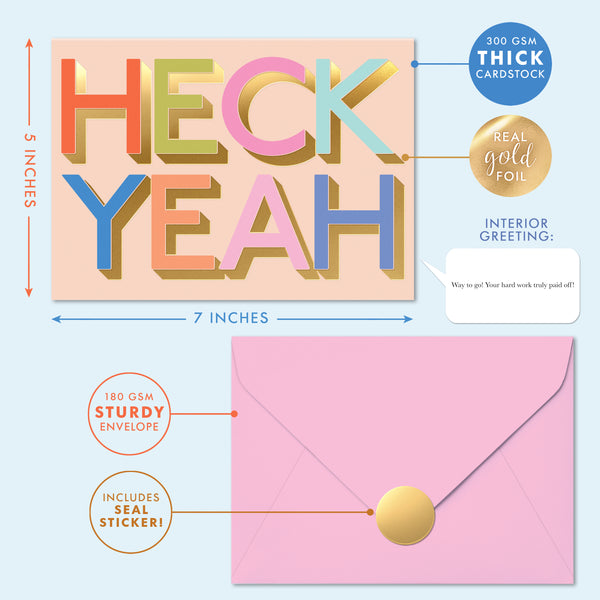 5 INCHES

HECK
YEAH

300 GSM
THICK
CARDSTOCK

REAL
gold
FOIL

INTERIOR
GREETING:

Way to go! Your hard work truly paid off!

7 INCHES

180 GSM
STURDY
ENVELOPE

INCLUDES
SEAL
STICKER!