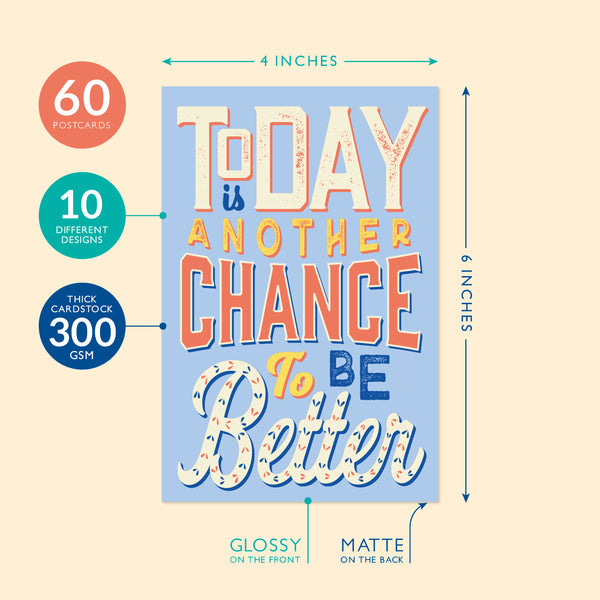 4 INCHES

60
POSTCARDS

10
DIFFERENT DESIGNS

THICK CARDSTOCK
300
GSM

ToDAY is ANOTHER CHANCE To BE Better

6 INCHES

GLOSSY
ON THE FRONT

MATTE
ON THE BACK