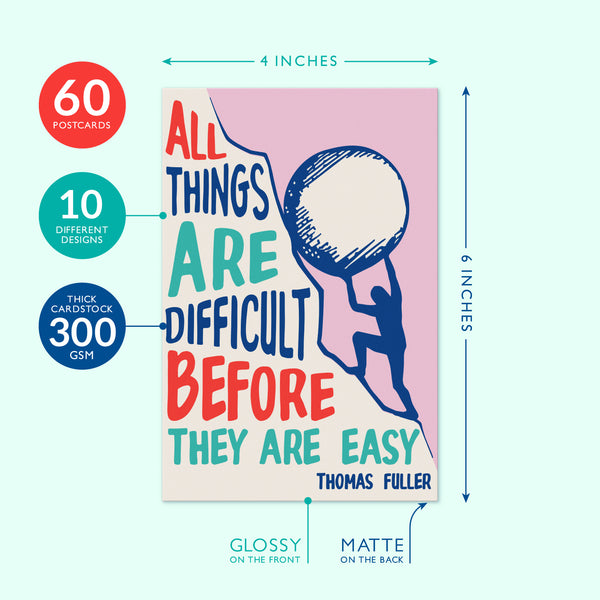 4 INCHES

60
POSTCARDS

10
DIFFERENT DESIGNS

THICK CARDSTOCK
300
GSM

ALL THINGS ARE DIFFICULT BEFORE THEY ARE EASY
THOMAS FULLER

6 INCHES

GLOSSY
ON THE FRONT

MATTE
ON THE BACK