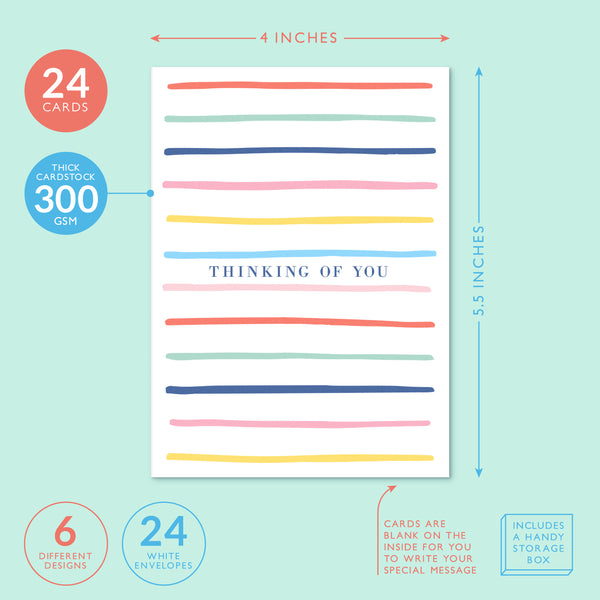 4 INCHES

24
CARDS

THICK CARDSTOCK
300
GSM

THINKING OF YOU

5.5 INCHES

6
DIFFERENT DESIGNS

24
WHITE ENVELOPES

CARDS ARE BLANK ON THE INSIDE FOR YOU TO WRITE YOUR SPECIAL MESSAGE

INCLUDES A HANDY STORAGE BOX