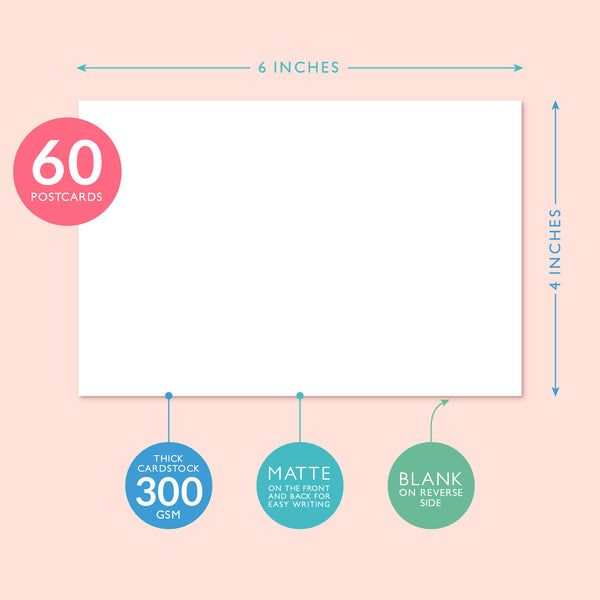 6 INCHES

60
POSTCARDS

4 INCHES

THICK CARDSTOCK
300
GSM

MATTE
ON THE FRONT AND BACK FOR EASY WRITING

BLANK
ON REVERSE SIDE